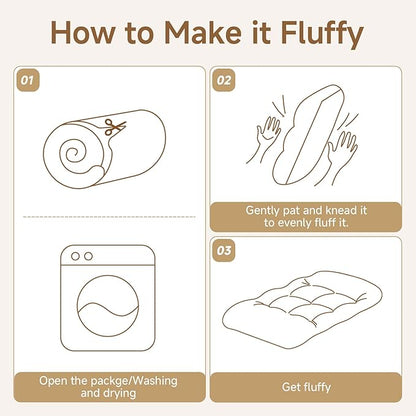 How to Make it Fluffy

01

Open the packge/Washing and drying

02

Gently pat and knead it to evenly fluff it.

03

Get fluffy