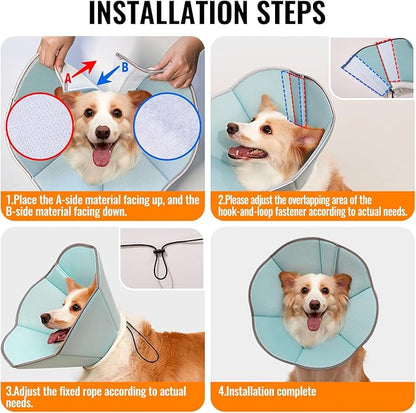 INSTALLATION STEPS

A

B

1.Place the A-side material facing up, and the B-side material facing down.

2.Please adjust the overlapping area of the hook-and-loop fastener according to actual needs.

3.Adjust the fixed rope according to actual needs.

4.Installation complete