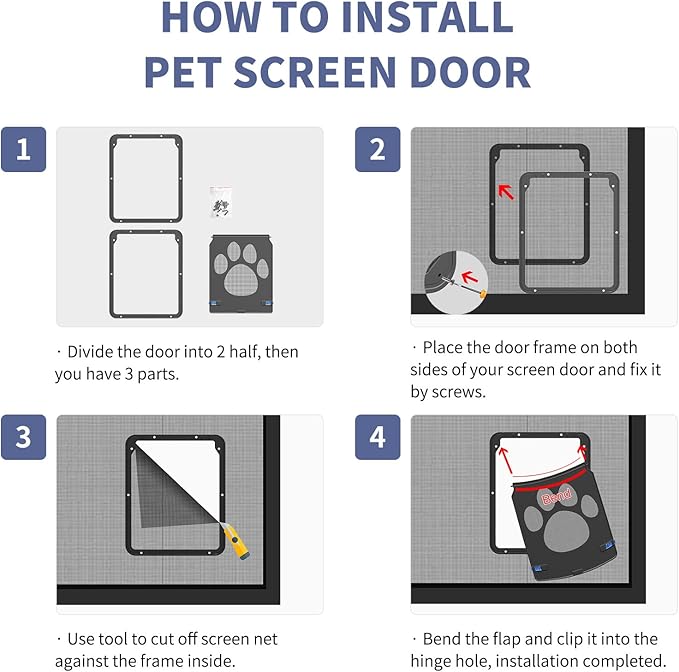 HOW TO INSTALL PET SCREEN DOOR

1

· Divide the door into 2 half, then you have 3 parts.

2

· Place the door frame on both sides of your screen door and fix it by screws.

3

· Use tool to cut off screen net against the frame inside.

4

Bend

· Bend the flap and clip it into the hinge hole, installation completed.