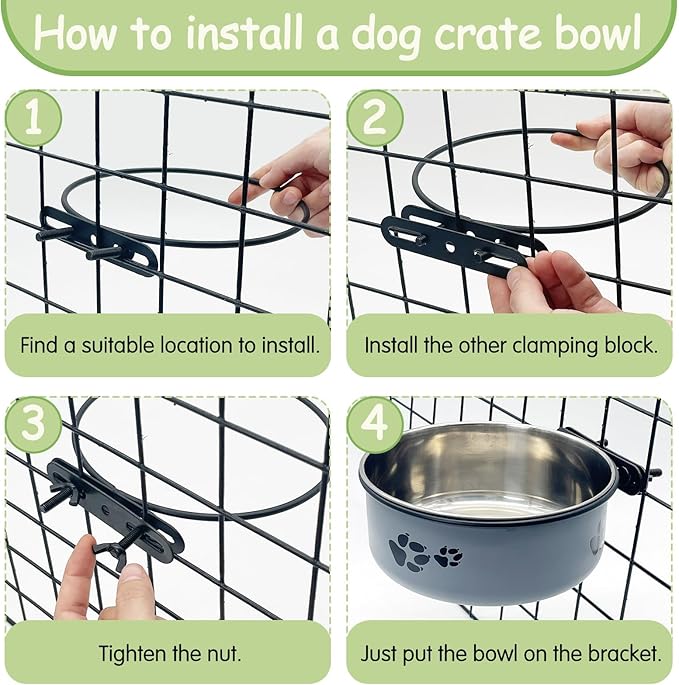 How to install a dog crate bowl

1

Find a suitable location to install.

2

Install the other clamping block.

3

Tighten the nut.

4

Just put the bowl on the bracket.