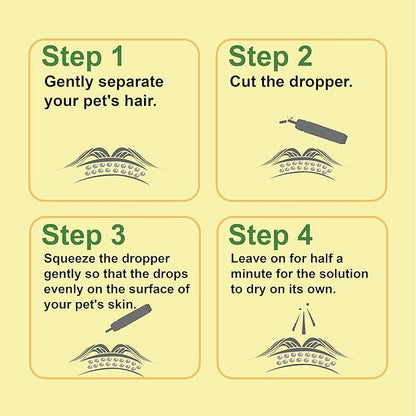 Step 1
Gently separate your pet's hair.

Step 2
Cut the dropper.

Step 3
Squeeze the dropper gently so that the drops evenly on the surface of your pet's skin.

Step 4
Leave on for half a minute for the solution to dry on its own.