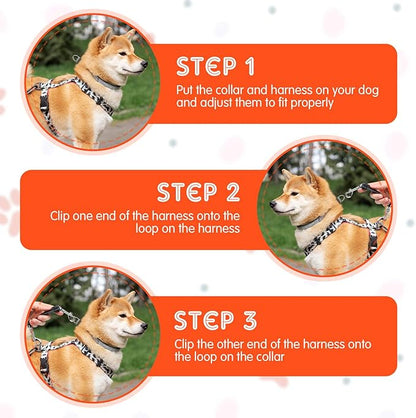 STEP 1

Put the collar and harness on your dog and adjust them to fit properly

STEP 2

Clip one end of the harness onto the loop on the harness

STEP 3

Clip the other end of the harness onto the loop on the collar