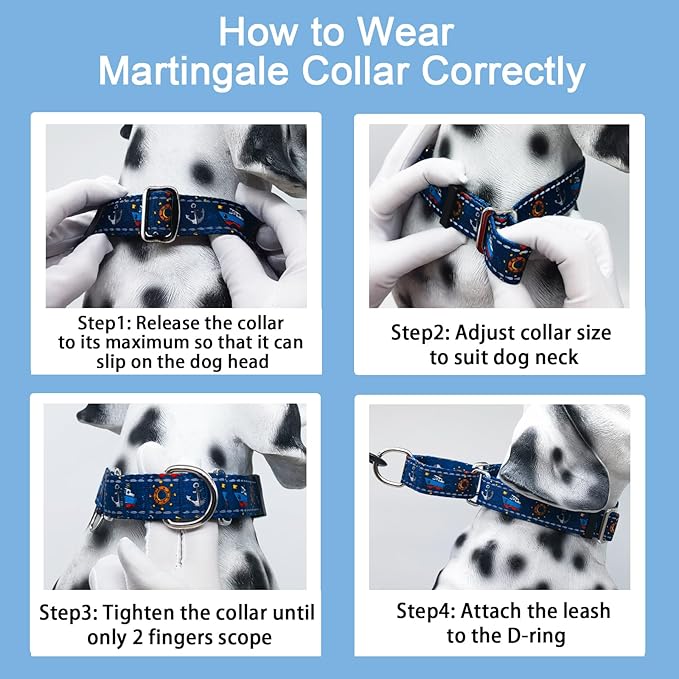 How to Wear
Martingale Collar Correctly

Step1: Release the collar to its maximum so that it can slip on the dog head

Step2: Adjust collar size to suit dog neck

Step3: Tighten the collar until only 2 fingers scope

Step4: Attach the leash to the D-ring