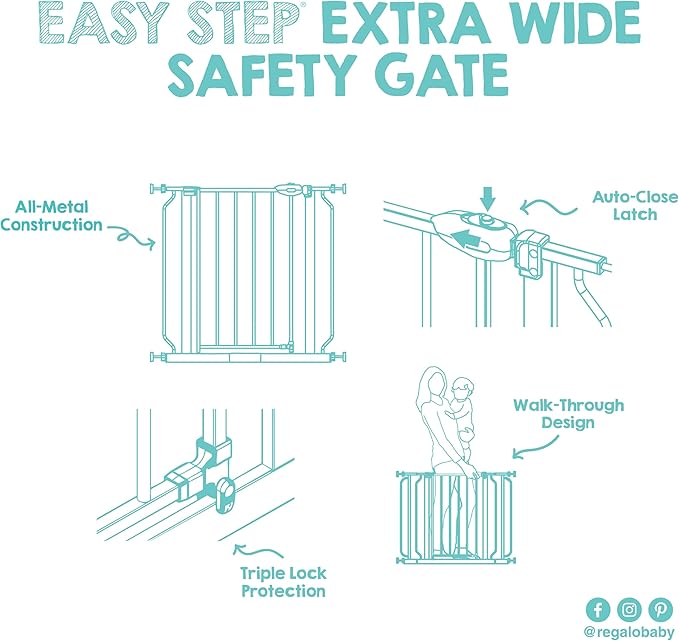 EASY STEP® EXTRA WIDE SAFETY GATE

All-Metal Construction

Auto-Close Latch

Walk-Through Design

Triple Lock Protection

@regalobaby