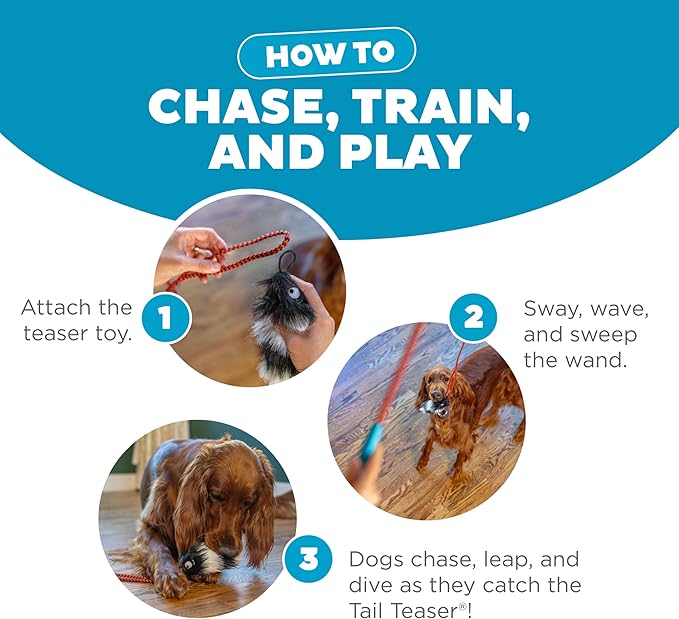 HOW TO

CHASE, TRAIN, AND PLAY

1 Attach the teaser toy.

2 Sway, wave, and sweep the wand.

3 Dogs chase, leap, and dive as they catch the Tail Teaser®!