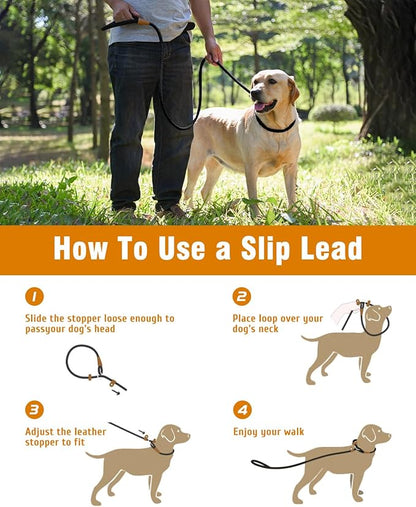 How To Use a Slip Lead

1
Slide the stopper loose enough to passyour dog's head

2
Place loop over your dog's neck

3
Adjust the leather stopper to fit

4
Enjoy your walk