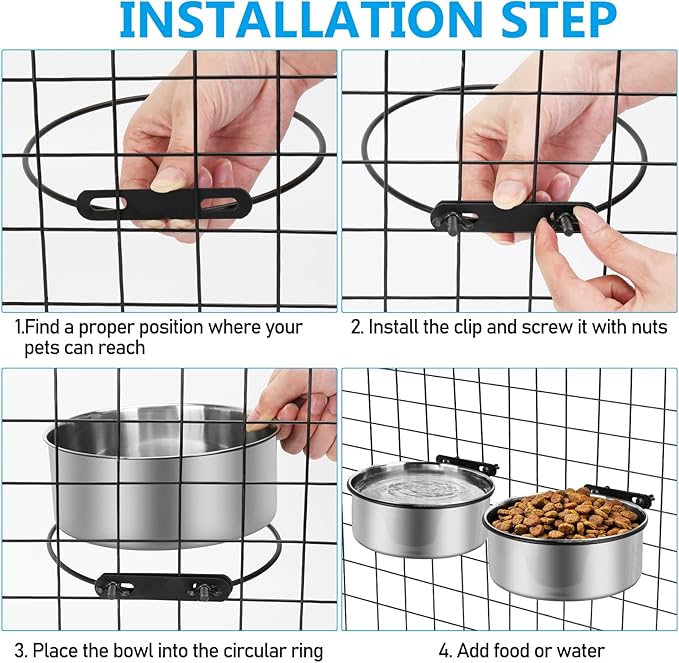 INSTALLATION STEP

1.Find a proper position where your pets can reach

2. Install the clip and screw it with nuts

3. Place the bowl into the circular ring

4. Add food or water