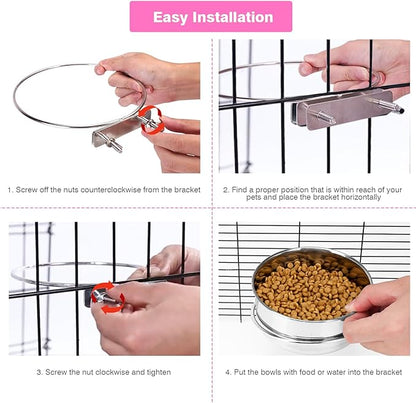 Easy Installation

1. Screw off the nuts counterclockwise from the bracket

2. Find a proper position that is within reach of your pets and place the bracket horizontally

3. Screw the nut clockwise and tighten

4. Put the bowls with food or water into the bracket