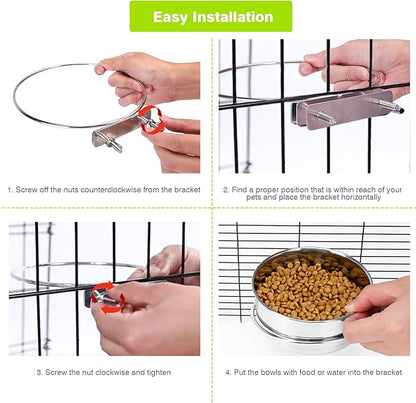 Easy Installation

1. Screw off the nuts counterclockwise from the bracket

2. Find a proper position that is within reach of your pets and place the bracket horizontally

3. Screw the nut clockwise and tighten

4. Put the bowls with food or water into the bracket