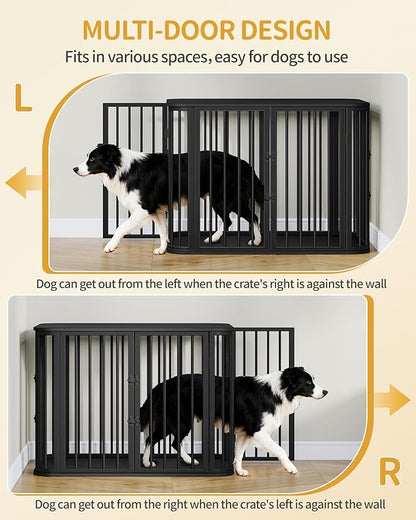 MULTI-DOOR DESIGN

Fits in various spaces, easy for dogs to use

L

Dog can get out from the left when the crate's right is against the wall

R

Dog can get out from the right when the crate's left is against the wall