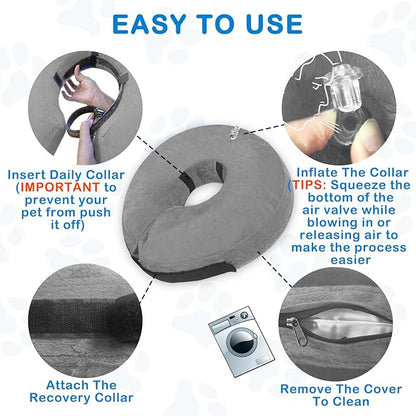 EASY TO USE

Insert Daily Collar (IMPORTANT to prevent your pet from push it off)

Inflate The Collar (TIPS: Squeeze the bottom of the air valve while blowing in or releasing air to make the process easier

Attach The Recovery Collar

Remove The Cover To Clean