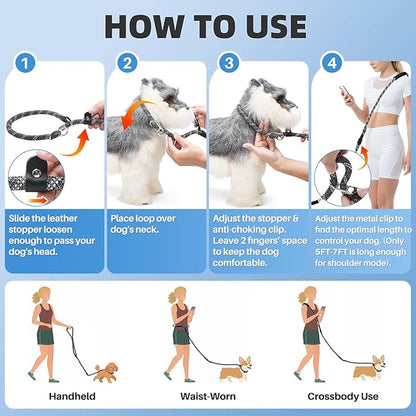 HOW TO USE

1

Slide the leather stopper loosen enough to pass your dog's head.

2

Place loop over dog's neck.

3

Adjust the stopper & anti-choking clip. Leave 2 fingers' space to keep the dog comfortable.

4

Adjust the metal clip to find the optimal length to control your dog. (Only 5FT-7FT is long enough for shoulder mode).

Handheld

Waist-Worn

Crossbody Use