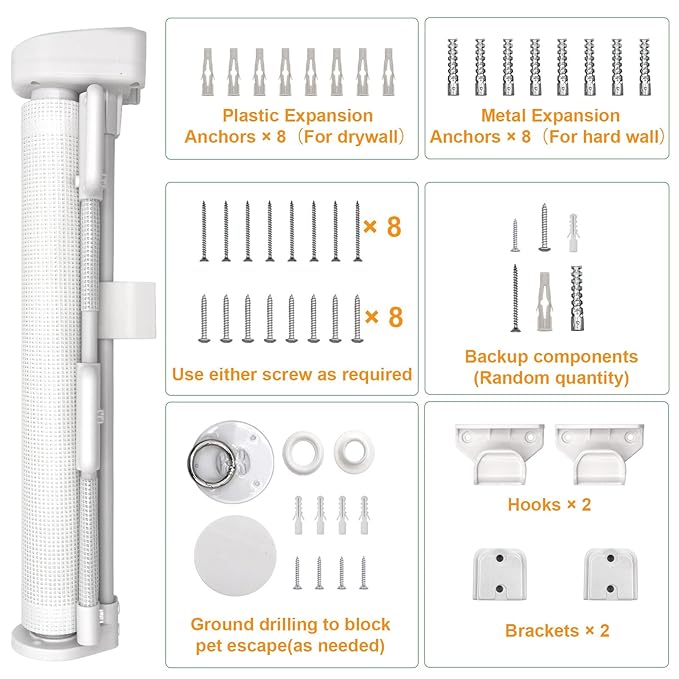 Plastic Expansion Anchors × 8（For drywall）

Metal Expansion Anchors × 8（For hard wall）

× 8

× 8

Use either screw as required

Backup components (Random quantity)

Ground drilling to block pet escape(as needed)

Hooks × 2

Brackets × 2