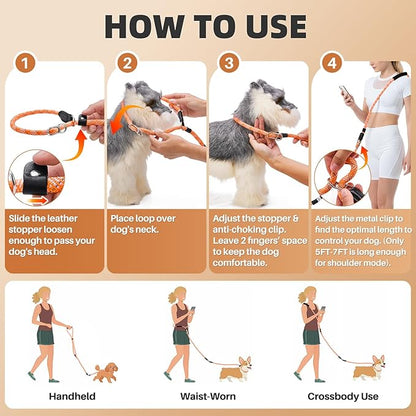 HOW TO USE

1

Slide the leather stopper loosen enough to pass your dog's head.

2

Place loop over dog's neck.

3

Adjust the stopper & anti-choking clip. Leave 2 fingers' space to keep the dog comfortable.

4

Adjust the metal clip to find the optimal length to control your dog. (Only 5FT-7FT is long enough for shoulder mode).

Handheld

Waist-Worn

Crossbody Use