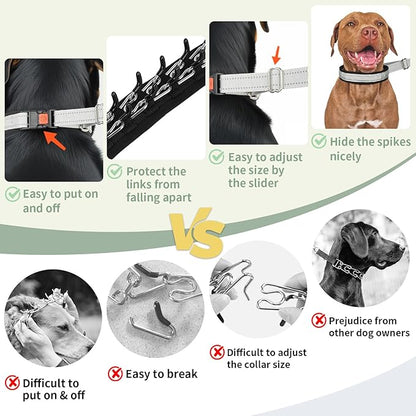 Easy to put on and off

Protect the links from falling apart

Easy to adjust the size by the slider

Hide the spikes nicely

VS

Difficult to put on & off

Easy to break

Difficult to adjust the collar size

Prejudice from other dog owners