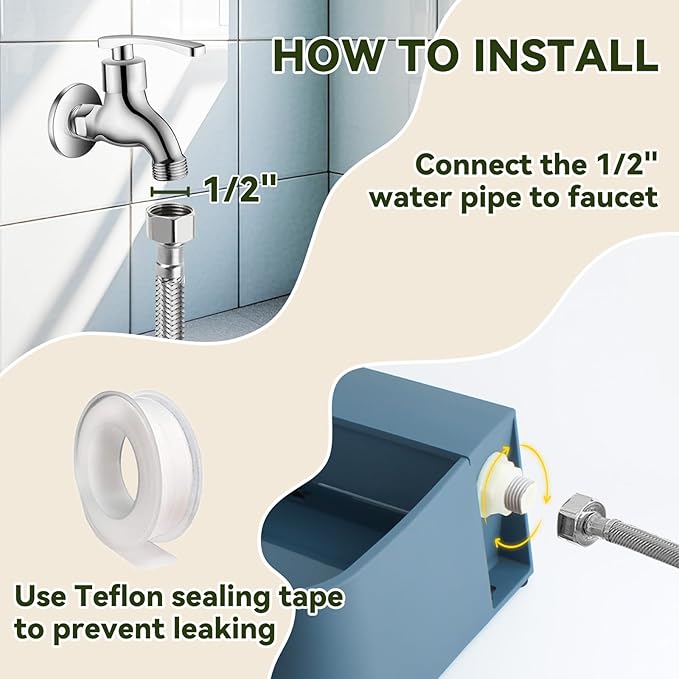 HOW TO INSTALL

1/2"

Connect the 1/2" water pipe to faucet

Use Teflon sealing tape to prevent leaking