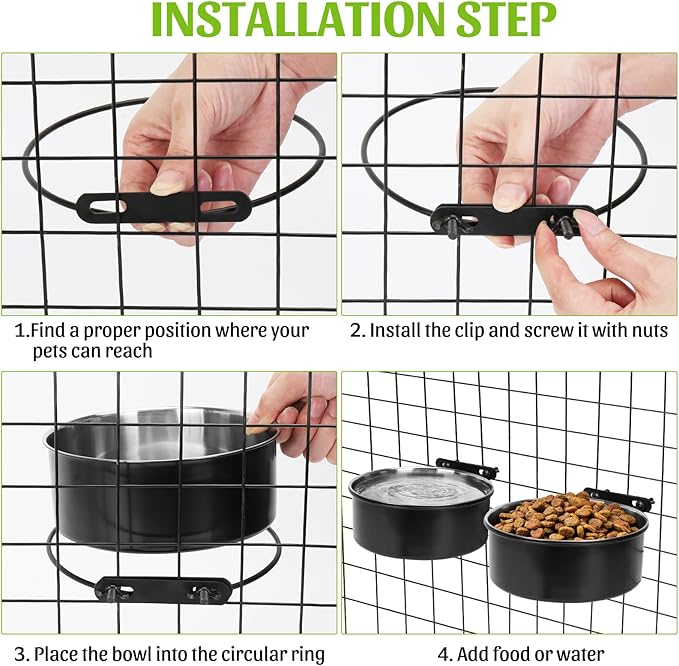 INSTALLATION STEP

1.Find a proper position where your pets can reach

2. Install the clip and screw it with nuts

3. Place the bowl into the circular ring

4. Add food or water