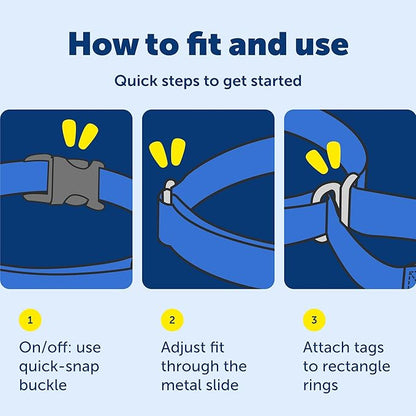 How to fit and use

Quick steps to get started

1

On/off: use quick-snap buckle

2

Adjust fit through the metal slide

3

Attach tags to rectangle rings