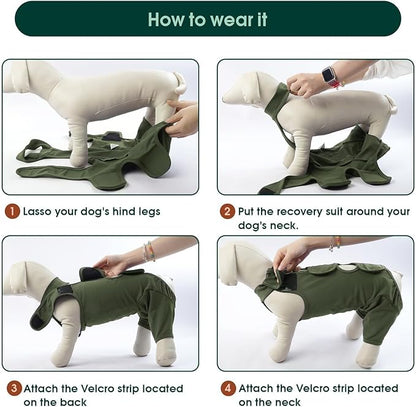 How to wear it

1 Lasso your dog's hind legs

2 Put the recovery suit around your dog's neck.

3 Attach the Velcro strip located on the back

4 Attach the Velcro strip located on the neck