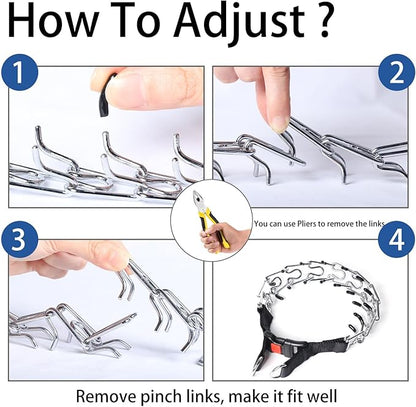 How To Adjust ?

1

2

You can use Pliers to remove the links

3

4

Remove pinch links, make it fit well