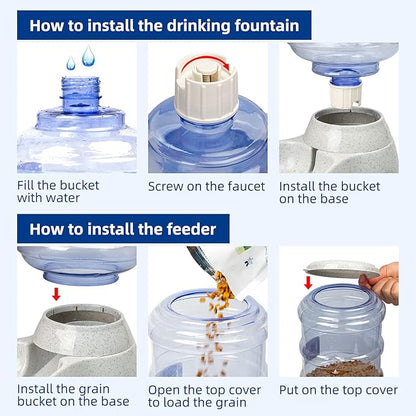 How to install the drinking fountain

Fill the bucket with water

Screw on the faucet

Install the bucket on the base

How to install the feeder

Install the grain bucket on the base

Open the top cover to load the grain

Put on the top cover