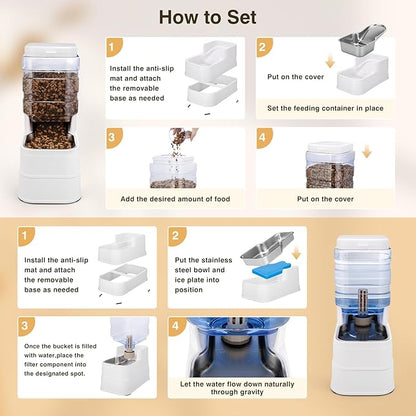 How to Set

1
Install the anti-slip mat and attach the removable base as needed

2
Put on the cover
Set the feeding container in place

3
Add the desired amount of food

4
Put on the cover

1
Install the anti-slip mat and attach the removable base as needed

2
Put the stainless steel bowl and ice plate into position

3
Once the bucket is filled with water,place the filter component into the designated spot.

4
Let the water flow down naturally through gravity