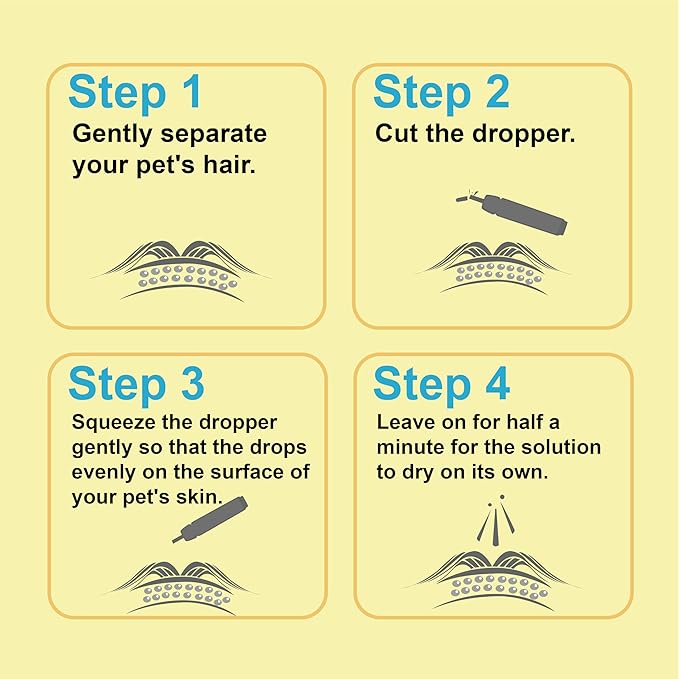 Step 1
Gently separate your pet's hair.

Step 2
Cut the dropper.

Step 3
Squeeze the dropper gently so that the drops evenly on the surface of your pet's skin.

Step 4
Leave on for half a minute for the solution to dry on its own.