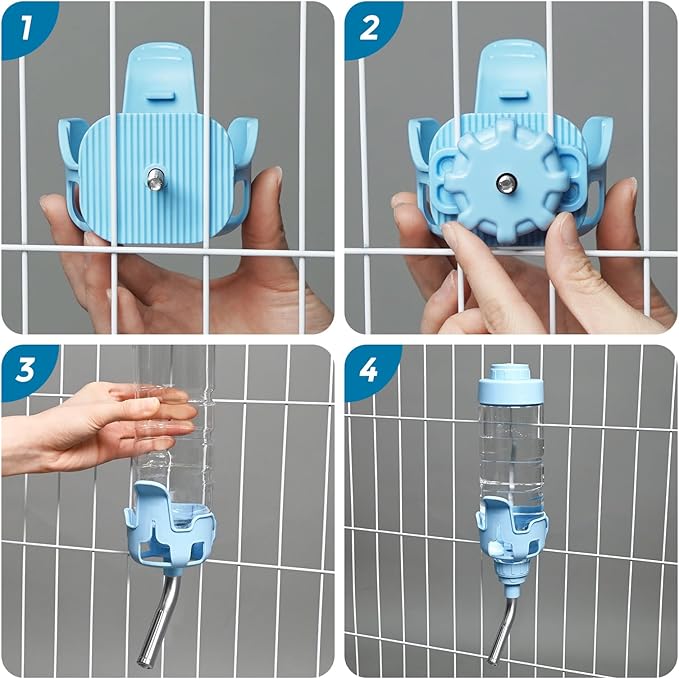 1

2

3

4