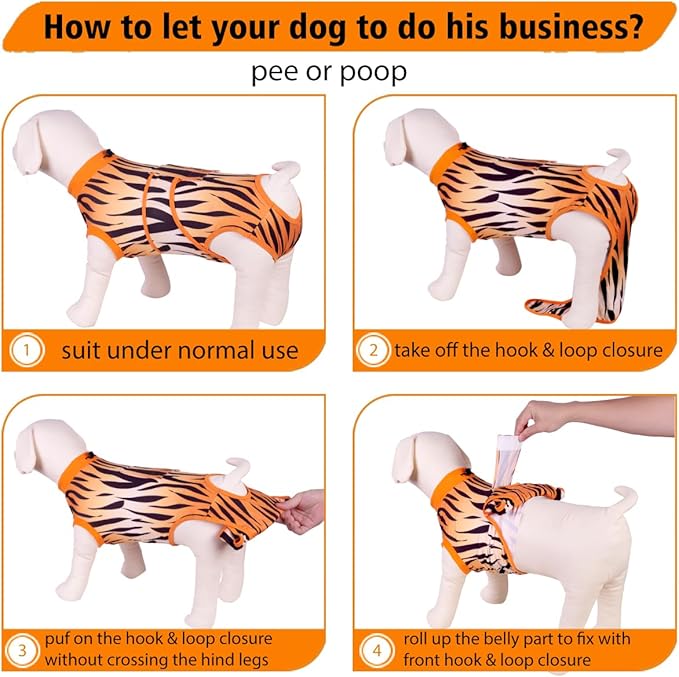 How to let your dog to do his business?

pee or poop

1 suit under normal use

2 take off the hook & loop closure

3 puf on the hook & loop closure without crossing the hind legs

4 roll up the belly part to fix with front hook & loop closure