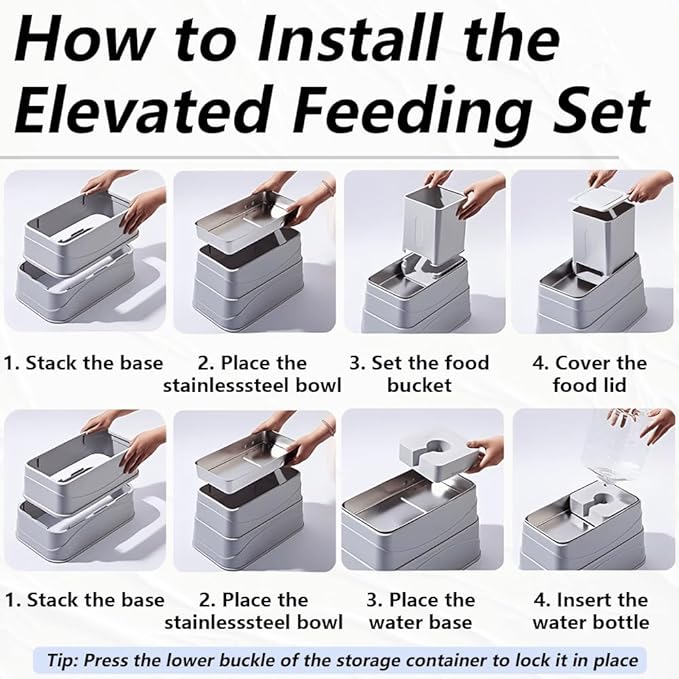 How to Install the Elevated Feeding Set

1. Stack the base

2. Place the stainlesssteel bowl

3. Set the food bucket

4. Cover the food lid

1. Stack the base

2. Place the stainlesssteel bowl

3. Place the water base

4. Insert the water bottle

Tip: Press the lower buckle of the storage container to lock it in place