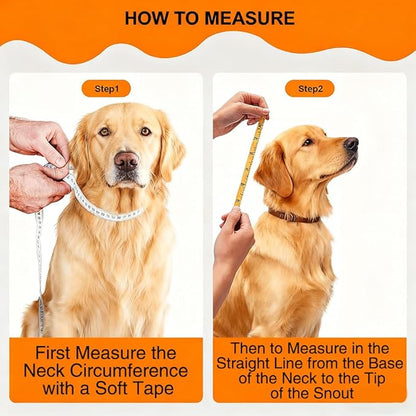 HOW TO MEASURE

Step1

First Measure the Neck Circumference with a Soft Tape

Step2

Then to Measure in the Straight Line from the Base of the Neck to the Tip of the Snout