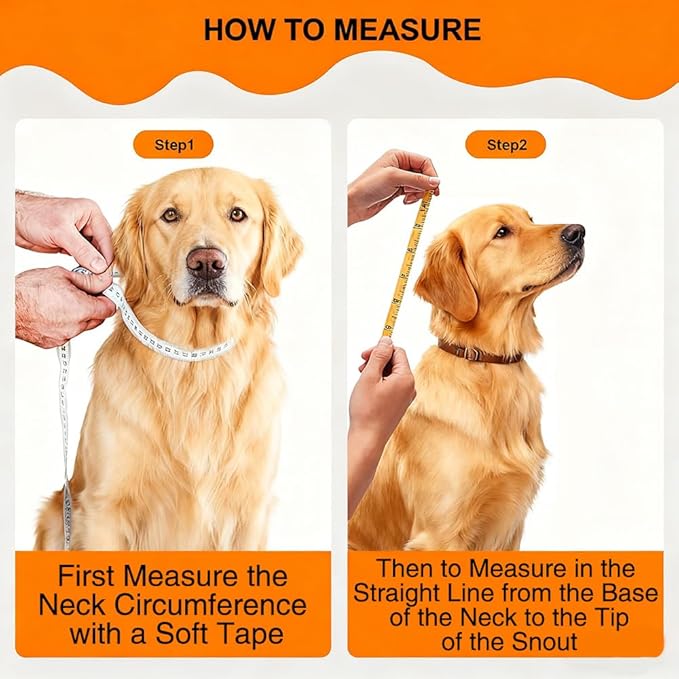 HOW TO MEASURE

Step1

First Measure the Neck Circumference with a Soft Tape

Step2

Then to Measure in the Straight Line from the Base of the Neck to the Tip of the Snout