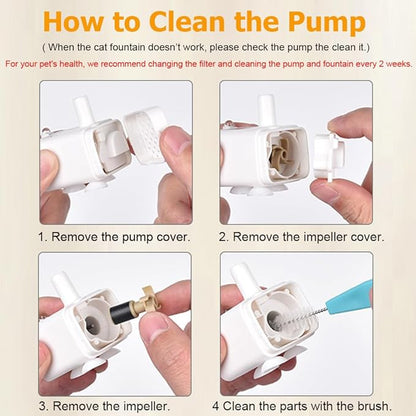 How to Clean the Pump

( When the cat fountain doesn't work, please check the pump the clean it.)

For your pet's health, we recommend changing the filter and cleaning the pump and fountain every 2 weeks.

1. Remove the pump cover.

2. Remove the impeller cover.

3. Remove the impeller.

4 Clean the parts with the brush.