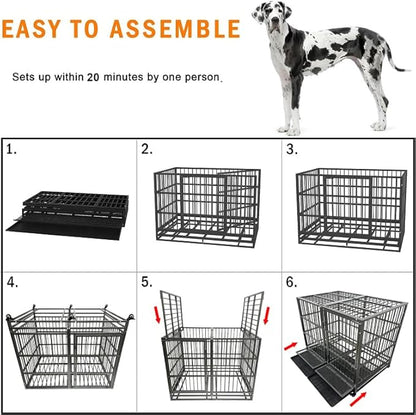 EASY TO ASSEMBLE

Sets up within 20 minutes by one person.

1.

2.

3.

4.

5.

6.