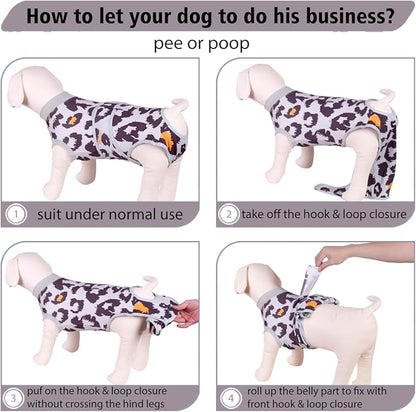 How to let your dog to do his business?

pee or poop

1 suit under normal use

2 take off the hook & loop closure

3 puf on the hook & loop closure without crossing the hind legs

4 roll up the belly part to fix with front hook & loop closure