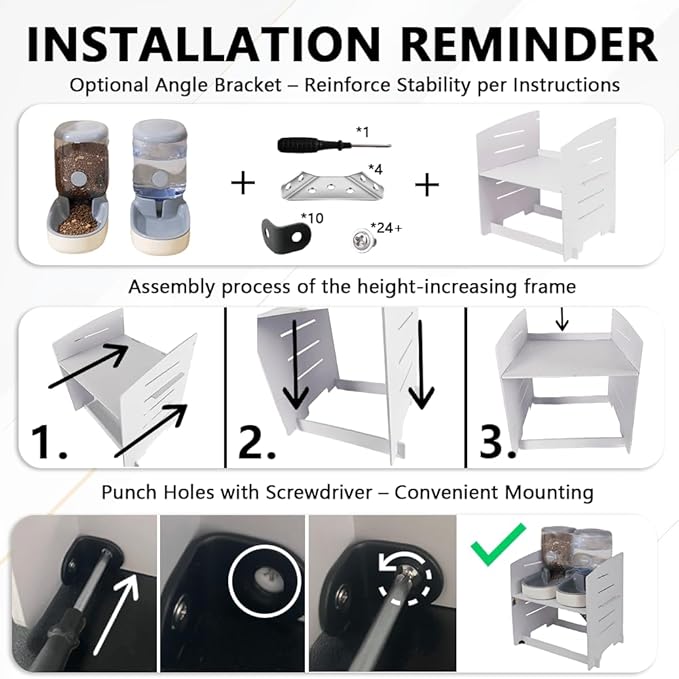 INSTALLATION REMINDER

Optional Angle Bracket – Reinforce Stability per Instructions

+ *1 *4 *10 *24+ +

Assembly process of the height-increasing frame

1. 2. 3.

Punch Holes with Screwdriver – Convenient Mounting