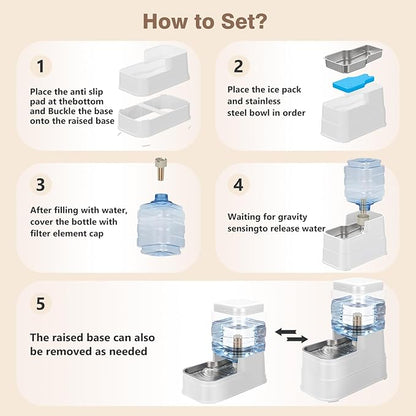 How to Set?

1

Place the anti slip pad at thebottom and Buckle the base onto the raised base

2

Place the ice pack and stainless steel bowl in order

3

After filling with water, cover the bottle with filter element cap

4

Waiting for gravity sensingto release water

5

The raised base can also be removed as needed