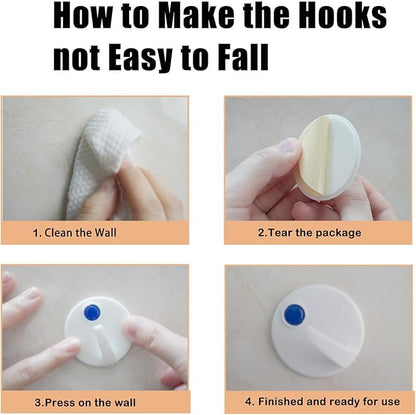 How to Make the Hooks not Easy to Fall

1. Clean the Wall

2.Tear the package

3.Press on the wall

4. Finished and ready for use