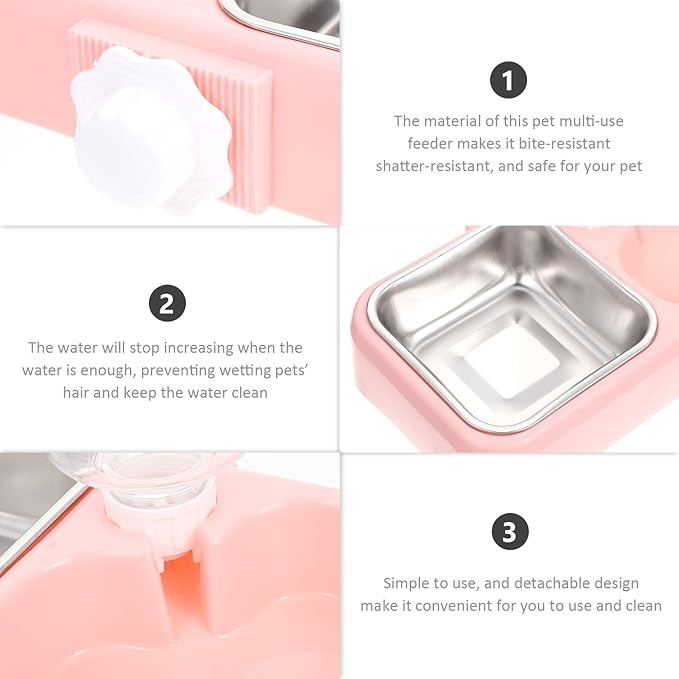 1

The material of this pet multi-use feeder makes it bite-resistant shatter-resistant, and safe for your pet

2

The water will stop increasing when the water is enough, preventing wetting pets' hair and keep the water clean

3

Simple to use, and detachable design make it convenient for you to use and clean