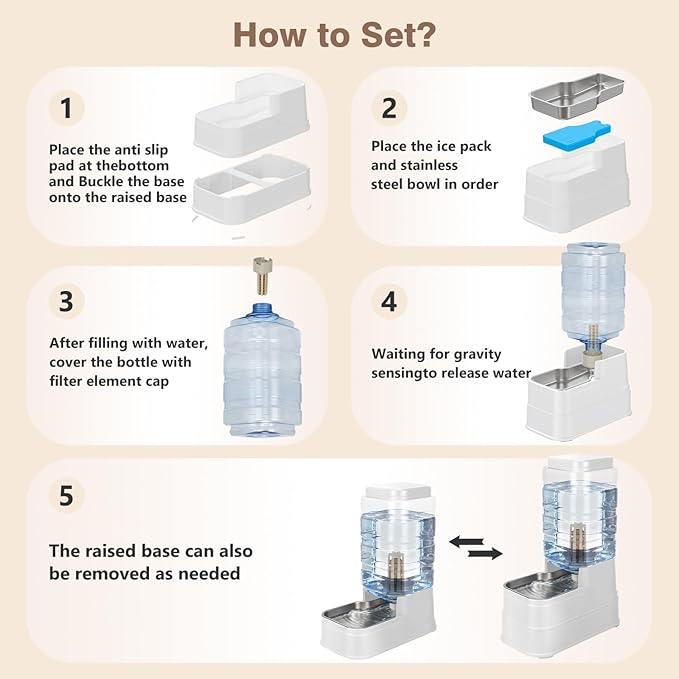 How to Set?

1

Place the anti slip pad at thebottom and Buckle the base onto the raised base

2

Place the ice pack and stainless steel bowl in order

3

After filling with water, cover the bottle with filter element cap

4

Waiting for gravity sensingto release water

5

The raised base can also be removed as needed