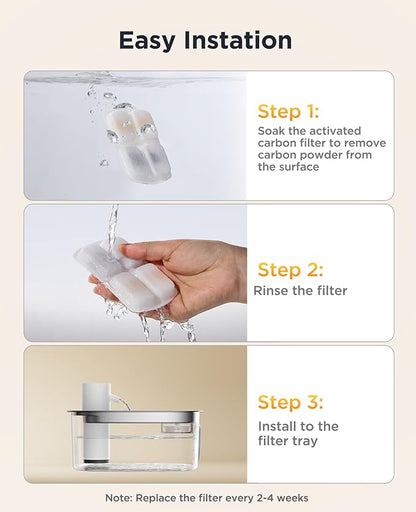 Easy Instation

Step 1:
Soak the activated carbon filter to remove carbon powder from the surface

Step 2:
Rinse the filter

Step 3:
Install to the filter tray

Note: Replace the filter every 2-4 weeks