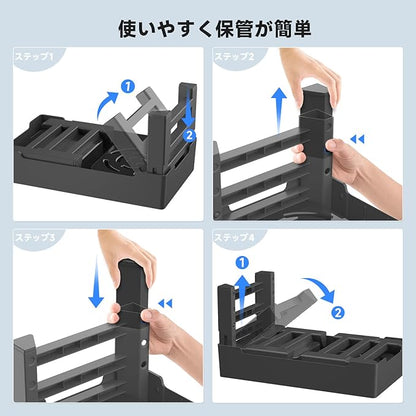 使いやすく保管が簡単

ステップ1
1
2

ステップ2

ステップ3

ステップ4
1
2