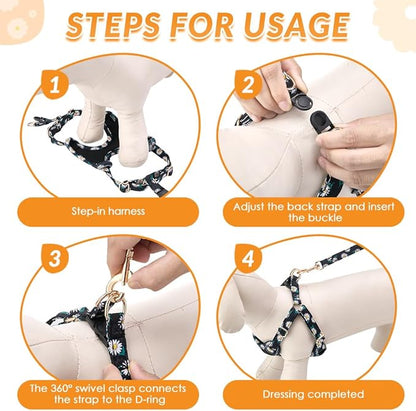 STEPS FOR USAGE

1

Step-in harness

2

Adjust the back strap and insert the buckle

3

The 360° swivel clasp connects the strap to the D-ring

4

Dressing completed