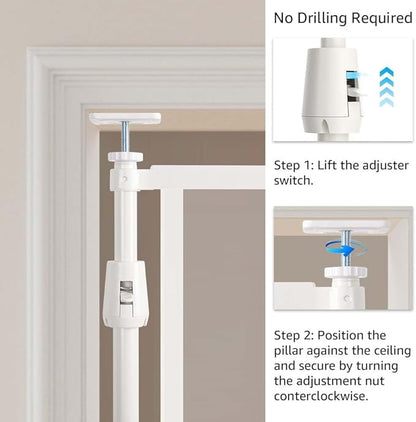 No Drilling Required

Step 1: Lift the adjuster switch.

Step 2: Position the pillar against the ceiling and secure by turning the adjustment nut conterclockwise.